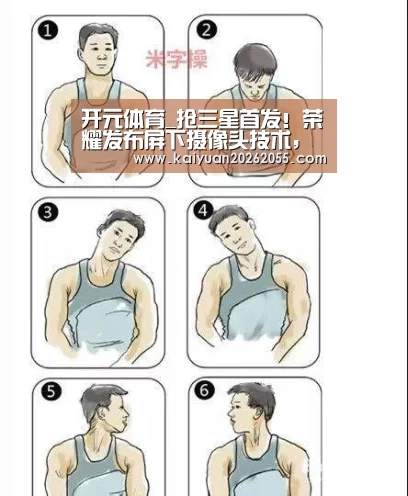 1

米字操

2

开元体育_抢三星首发！荣耀发布屏下摄像头技术，

www.kaiyuan20262055.com

3

4

5

6